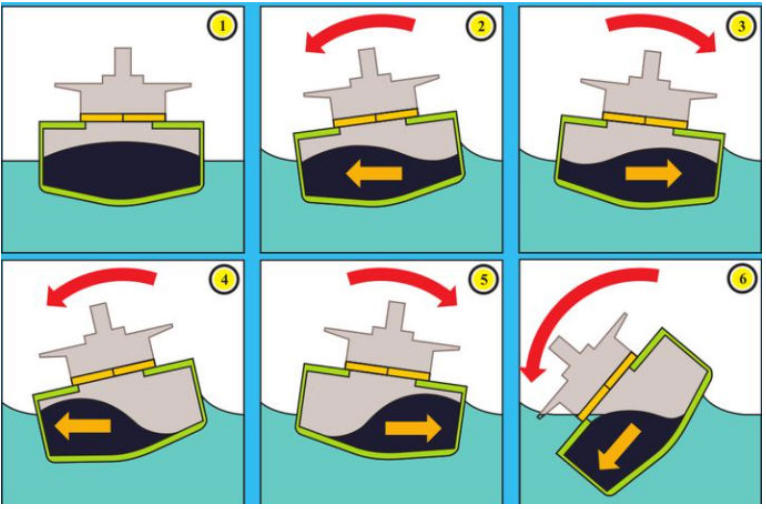 1
2
3
4
5
6