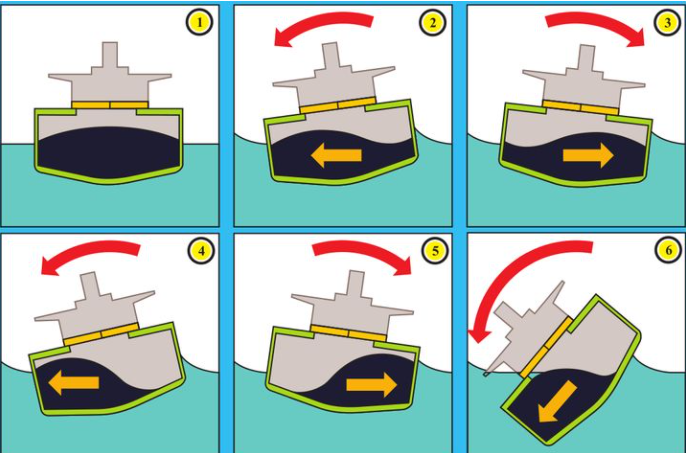 1

2

3

4

5

6